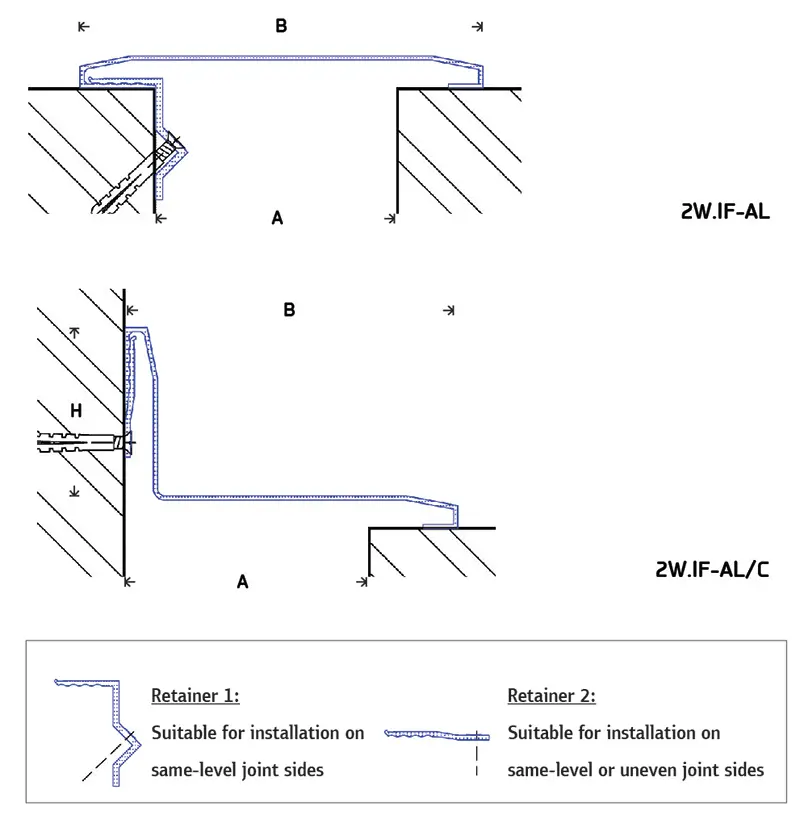 B

A

2W.IF-AL

B

H

A

2W.IF-AL/C

Retainer 1:

Suitable for installation on same-level joint sides

Retainer 2:

Suitable for installation on same-level or uneven joint sides